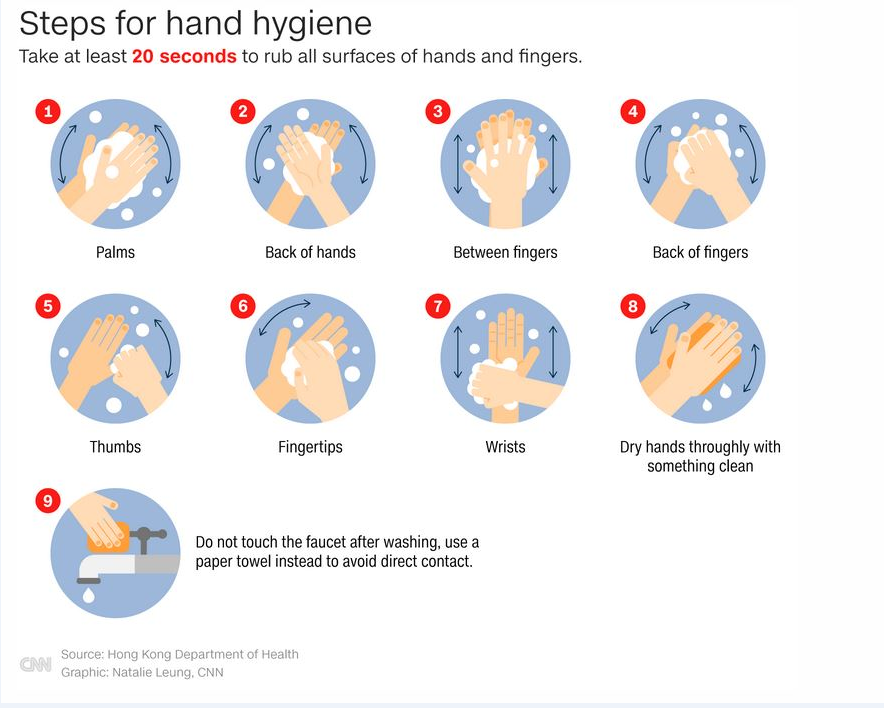 Steps for hand hygiene

Take at least 20 seconds to rub all surfaces of hands and fingers.

1
Palms

2
Back of hands

3
Between fingers

4
Back of fingers

5
Thumbs

6
Fingertips

7
Wrists

8
Dry hands throughly with something clean

9
Do not touch the faucet after washing, use a paper towel instead to avoid direct contact.

CNN
Source: Hong Kong Department of Health
Graphic: Natalie Leung, CNN